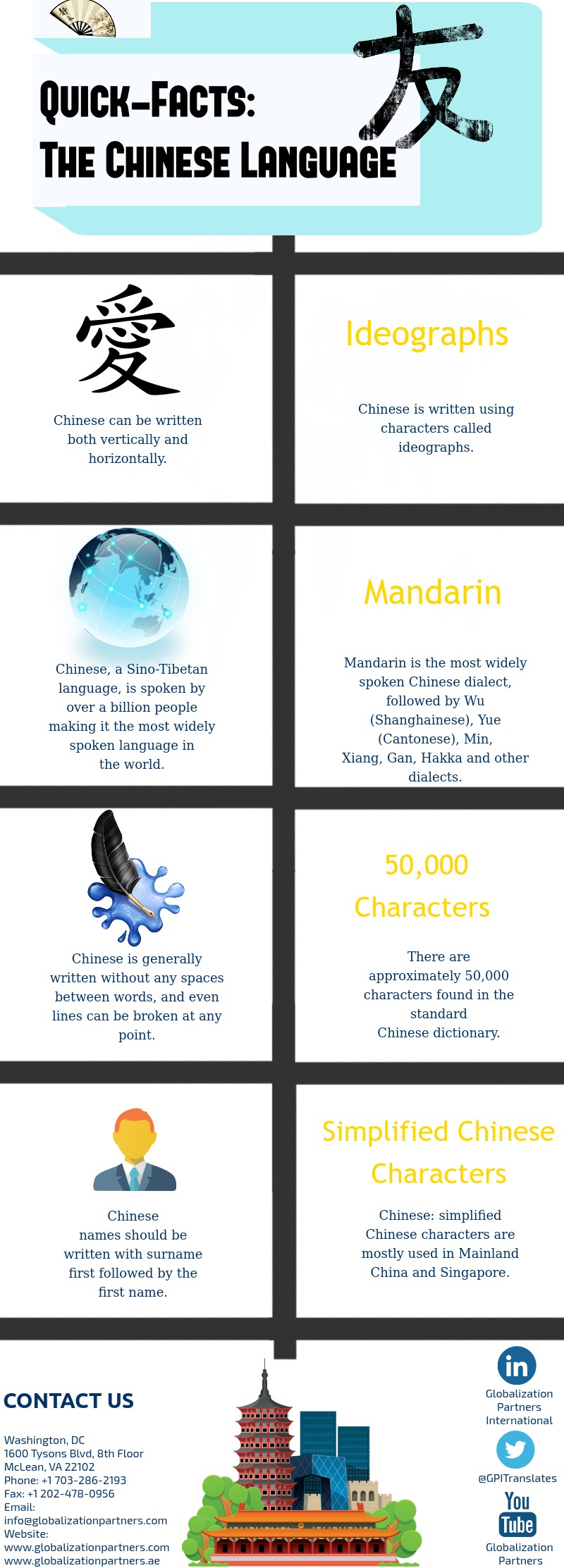 友

QUICK-FACTS:
THE CHINESE LANGUAGE

愛

Chinese can be written both vertically and horizontally.

Ideographs

Chinese is written using characters called ideographs.

Chinese, a Sino-Tibetan language, is spoken by over a billion people making it the most widely spoken language in the world.

Mandarin

Mandarin is the most widely spoken Chinese dialect, followed by Wu (Shanghainese), Yue (Cantonese), Min, Xiang, Gan, Hakka and other dialects.

Chinese is generally written without any spaces between words, and even lines can be broken at any point.

50,000 Characters

There are approximately 50,000 characters found in the standard Chinese dictionary.

Chinese names should be written with surname first followed by the first name.

Simplified Chinese Characters

Chinese: simplified Chinese characters are mostly used in Mainland China and Singapore.

CONTACT US

Washington, DC
1600 Tysons Blvd, 8th Floor
McLean, VA 22102
Phone: +1 703-286-2193
Fax: +1 202-478-0956
Email:
info@globalizationpartners.com
Website:
www.globalizationpartners.com
www.globalizationpartners.ae

in
Globalization Partners International

@GPITranslates

You Tube
Globalization Partners