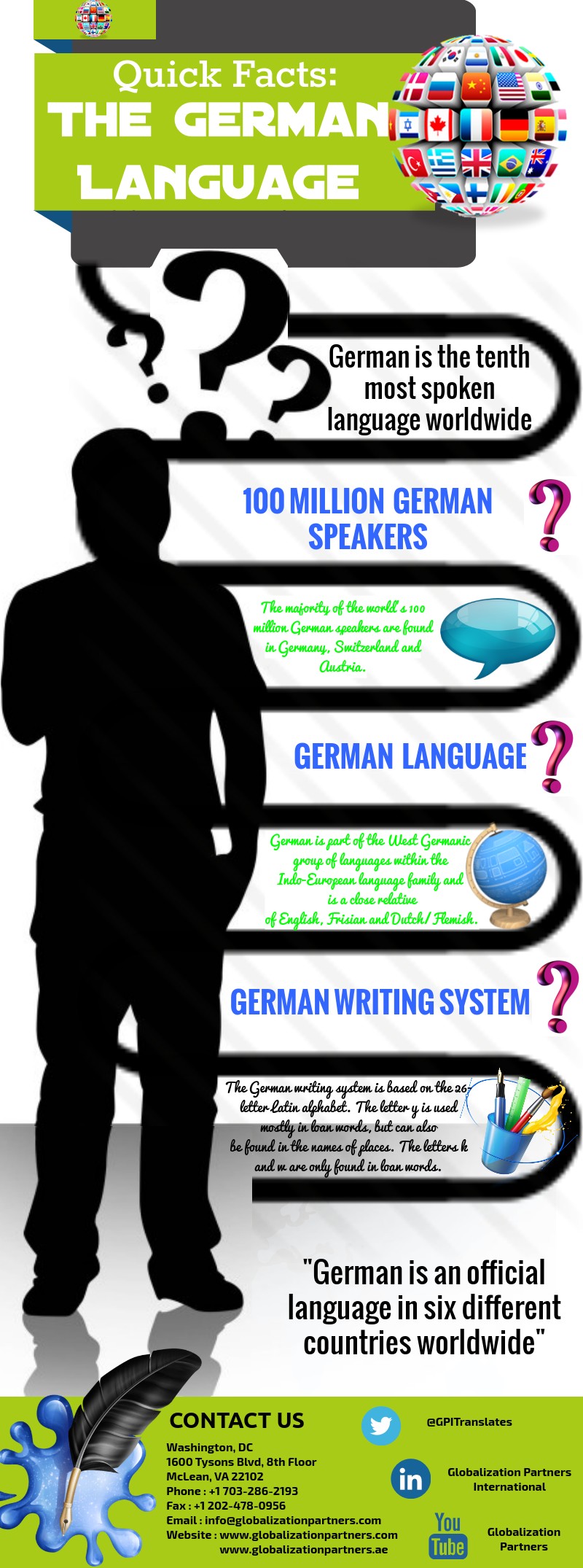 Quick Facts:
THE GERMAN LANGUAGE

German is the tenth most spoken language worldwide

100 MILLION GERMAN SPEAKERS

The majority of the world's 100 million German speakers are found in Germany, Switzerland and Austria.

GERMAN LANGUAGE

German is part of the West Germanic group of languages within the Indo-European language family and is a close relative of English, Frisian and Dutch/ Flemish.

GERMAN WRITING SYSTEM

The German writing system is based on the 26-letter Latin alphabet. The letter y is used mostly in loan words, but can also be found in the names of places. The letters k and w are only found in loan words.

"German is an official language in six different countries worldwide"

CONTACT US
Washington, DC
1600 Tysons Blvd, 8th Floor
McLean, VA 22102
Phone : +1 703-286-2193
Fax : +1 202-478-0956
Email : info@globalizationpartners.com
Website : www.globalizationpartners.com
www.globalizationpartners.ae

@GPITranslates

in Globalization Partners International

You Tube Globalization Partners