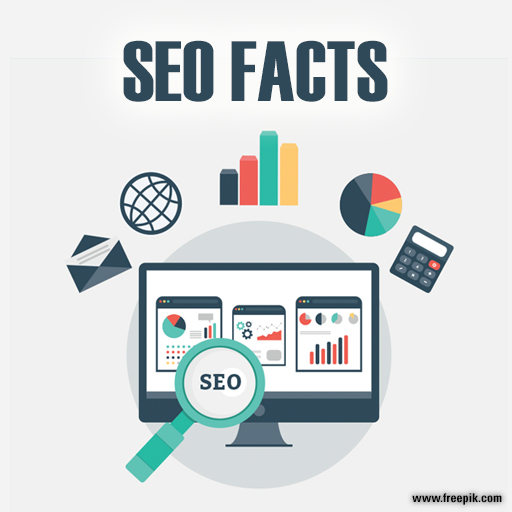 SEO FACTS

SEO

www.freepik.com